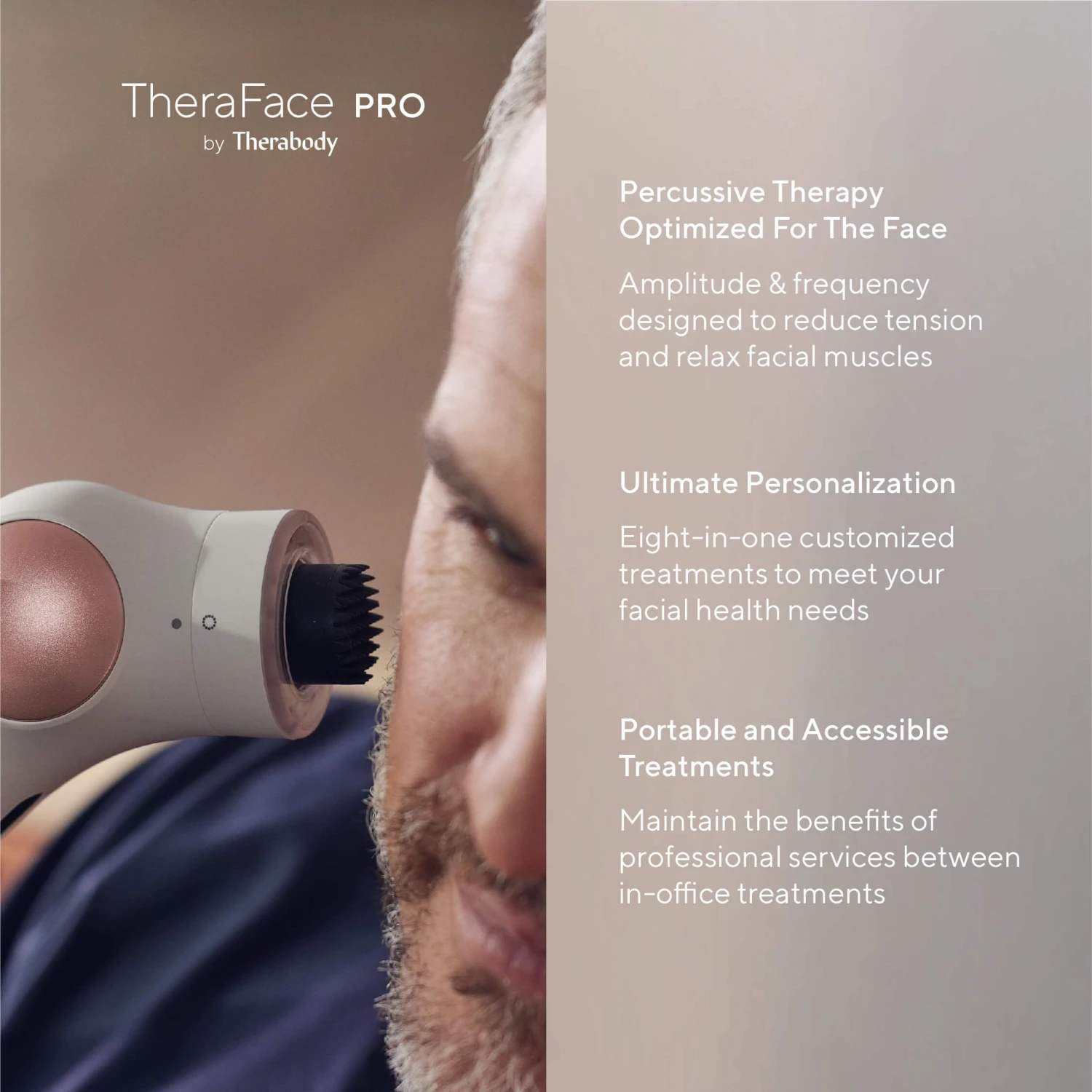 TheraFace PRO
by Therabody

Percussive Therapy Optimized For The Face

Amplitude & frequency designed to reduce tension and relax facial muscles

Ultimate Personalization

Eight-in-one customized treatments to meet your facial health needs

Portable and Accessible Treatments

Maintain the benefits of professional services between in-office treatments